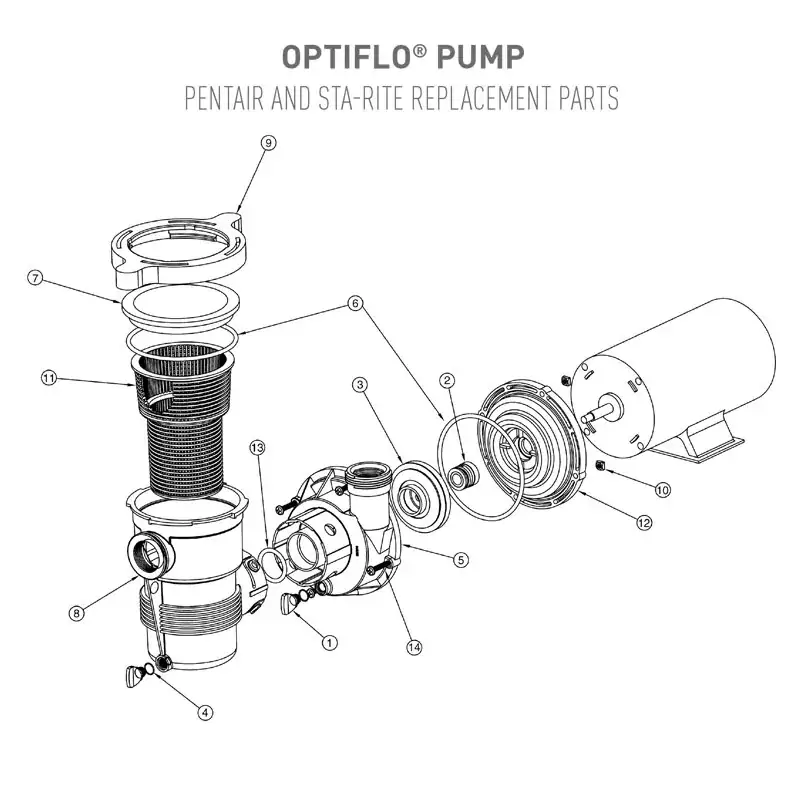 OPTIFLO® PUMP
PENTAIR AND STA-RITE REPLACEMENT PARTS

9
7
6
11
3
2
13
10
12
5
8
1
14
4